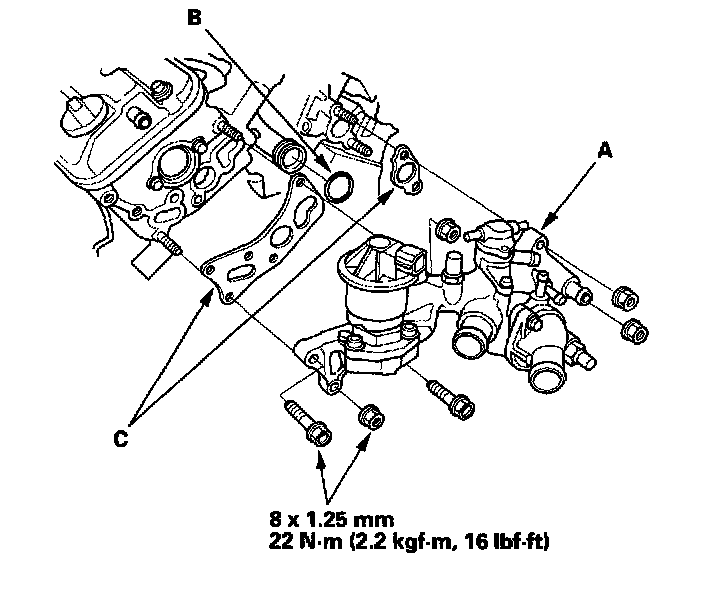 B

A

C

8 x 1.25 mm
22 N·m (2.2 kgf·m, 16 lbf·ft)