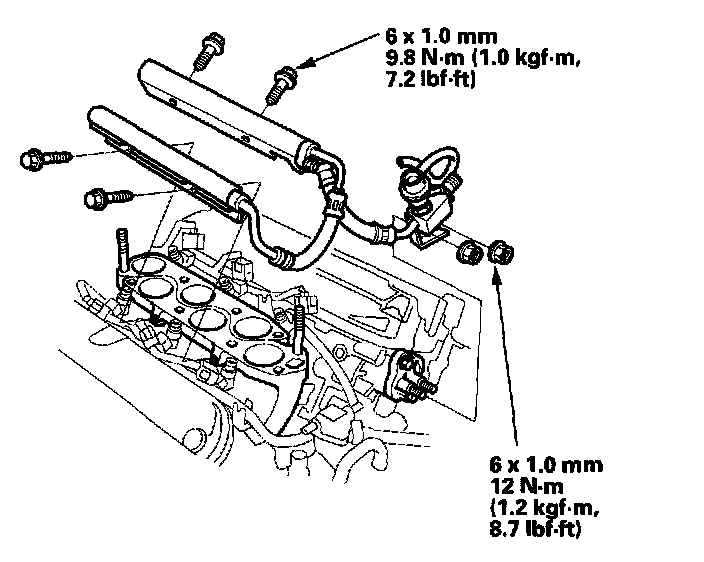 6 x 1.0 mm
9.8 N·m (1.0 kgf·m, 7.2 lbf·ft)

6 x 1.0 mm
12 N·m
(1.2 kgf·m, 8.7 lbf·ft)