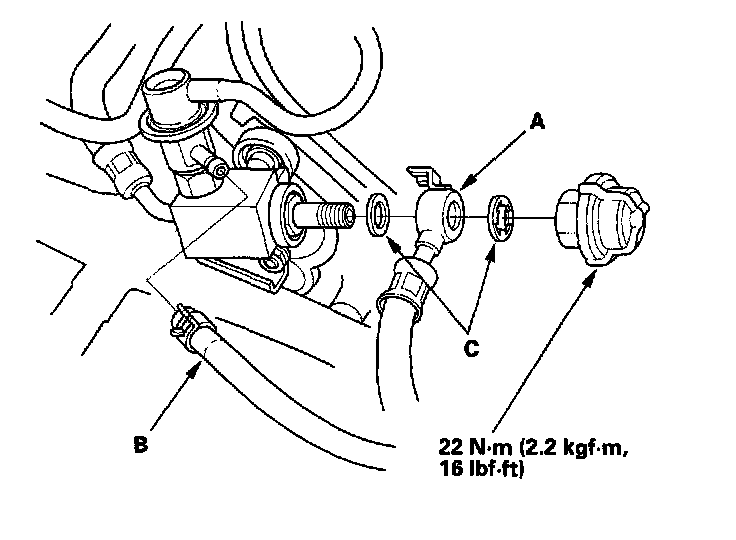 A

C

B

22 N·m (2.2 kgf·m, 16 lbf·ft)