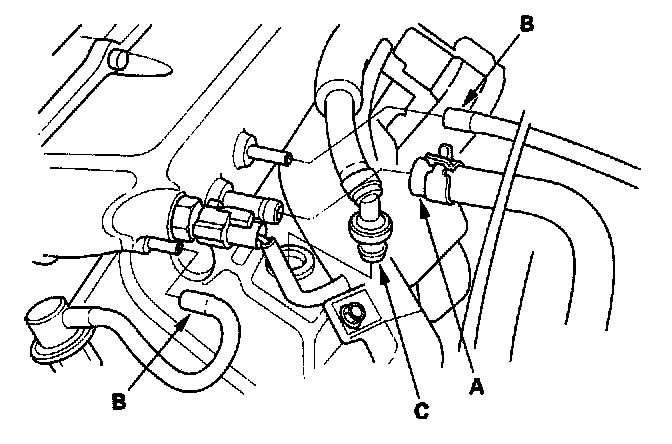 B
B
C
A