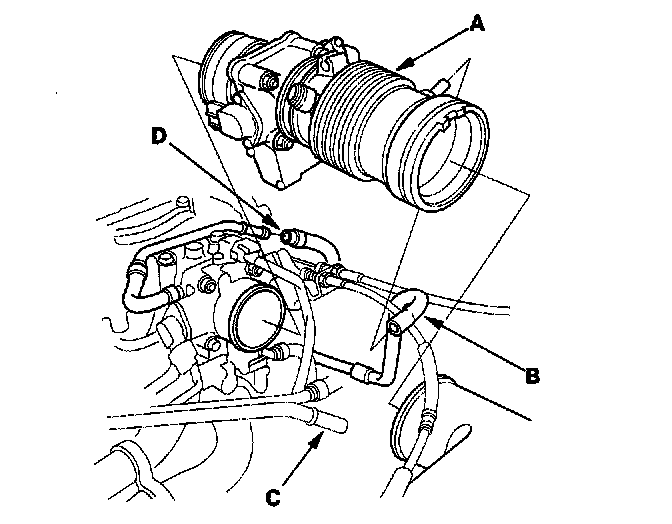 A
D
B
C