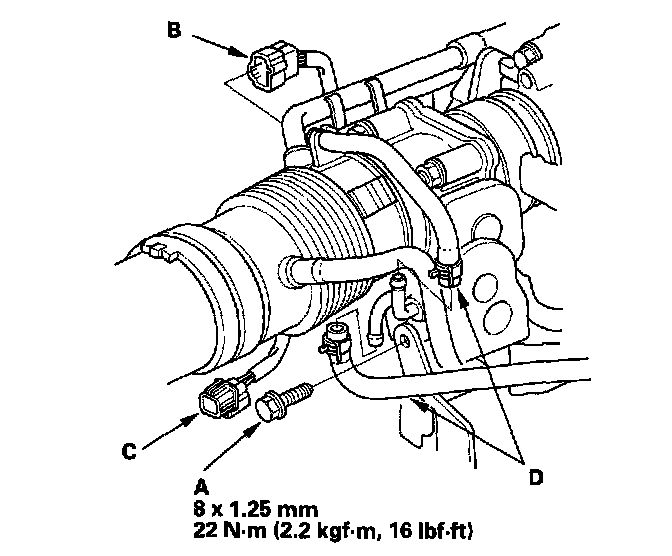 B

C

D

A
8 x 1.25 mm
22 N·m (2.2 kgf·m, 16 lbf·ft)