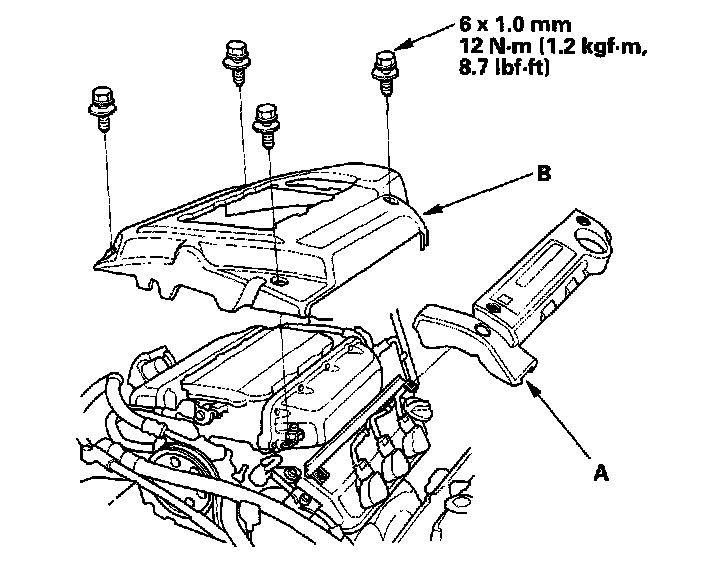 6 x 1.0 mm
12 N·m (1.2 kgf·m, 8.7 lbf·ft)

B

A