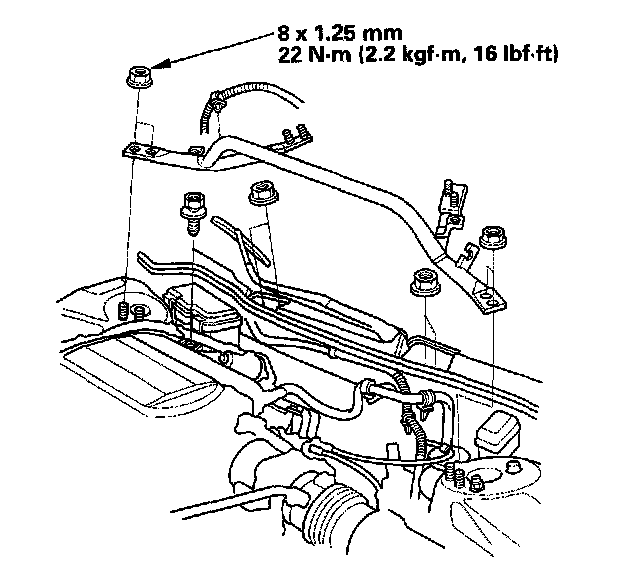 8 x 1.25 mm
22 N·m (2.2 kgf·m, 16 lbf·ft)