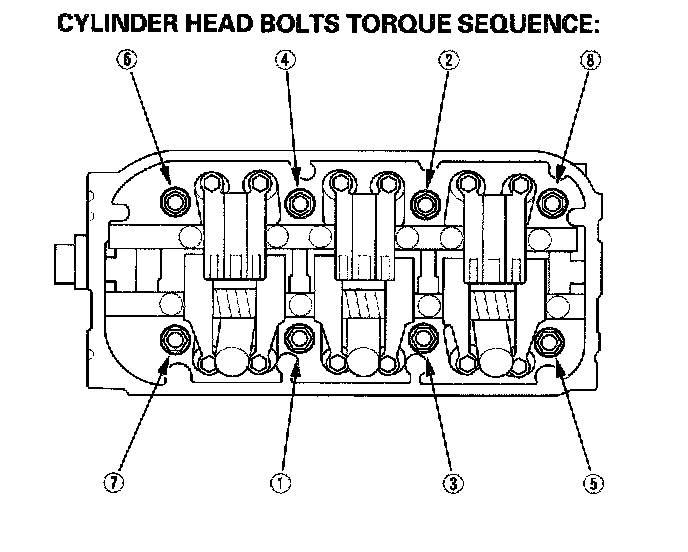 CYLINDER HEAD BOLTS TORQUE SEQUENCE:

⑥ ④ ② ⑧

⑦ ① ③ ⑤