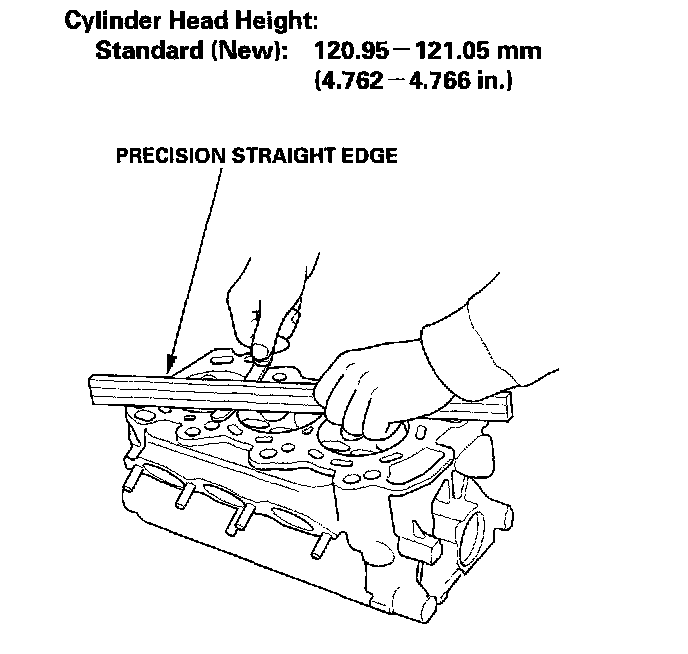 Cylinder Head Height:
Standard (New): 120.95 – 121.05 mm
(4.762 – 4.766 in.)

PRECISION STRAIGHT EDGE