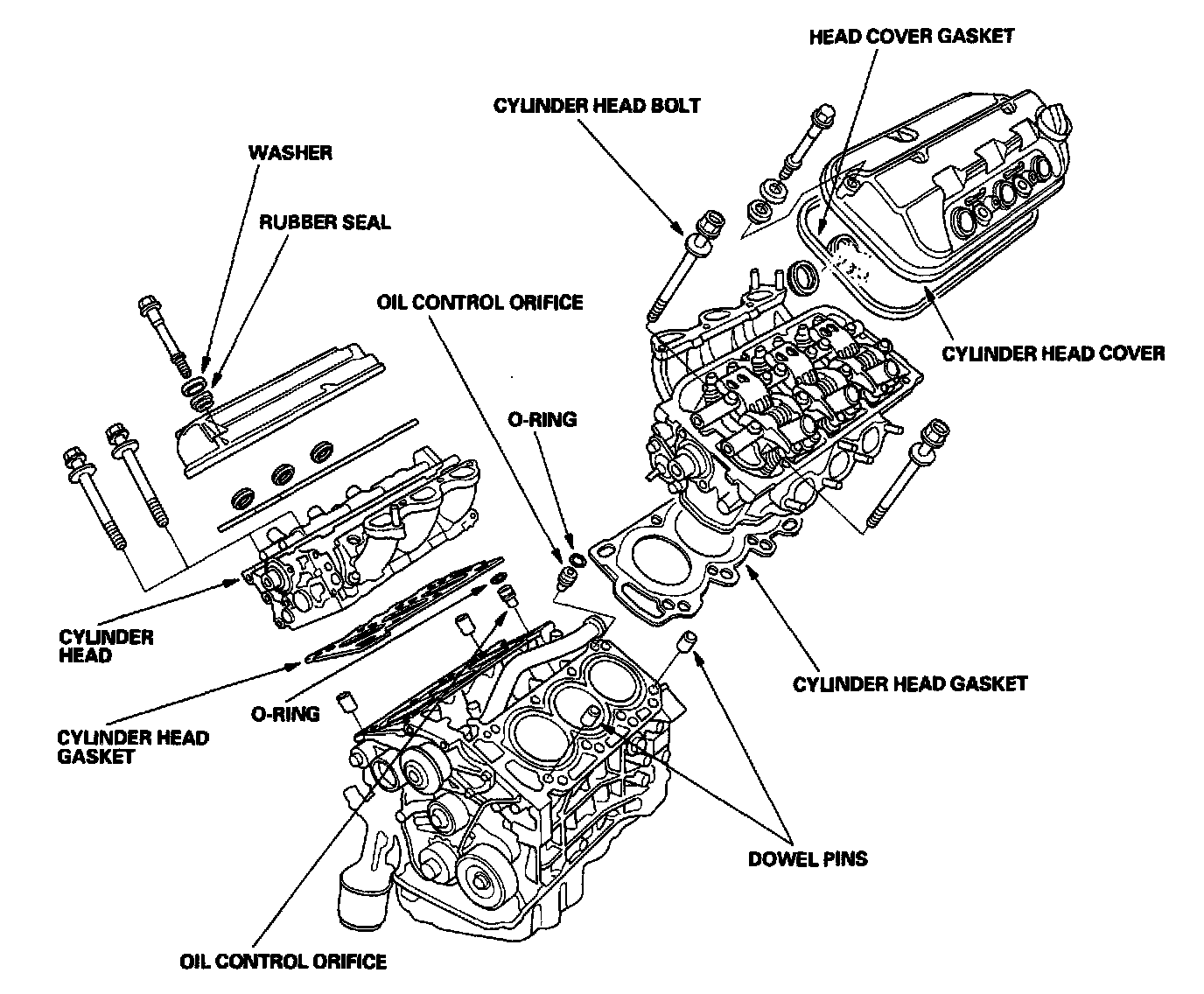 HEAD COVER GASKET

CYLINDER HEAD BOLT

WASHER

RUBBER SEAL

OIL CONTROL ORIFICE

CYLINDER HEAD COVER

O-RING

CYLINDER HEAD

CYLINDER HEAD GASKET

O-RING

CYLINDER HEAD GASKET

DOWEL PINS

OIL CONTROL ORIFICE