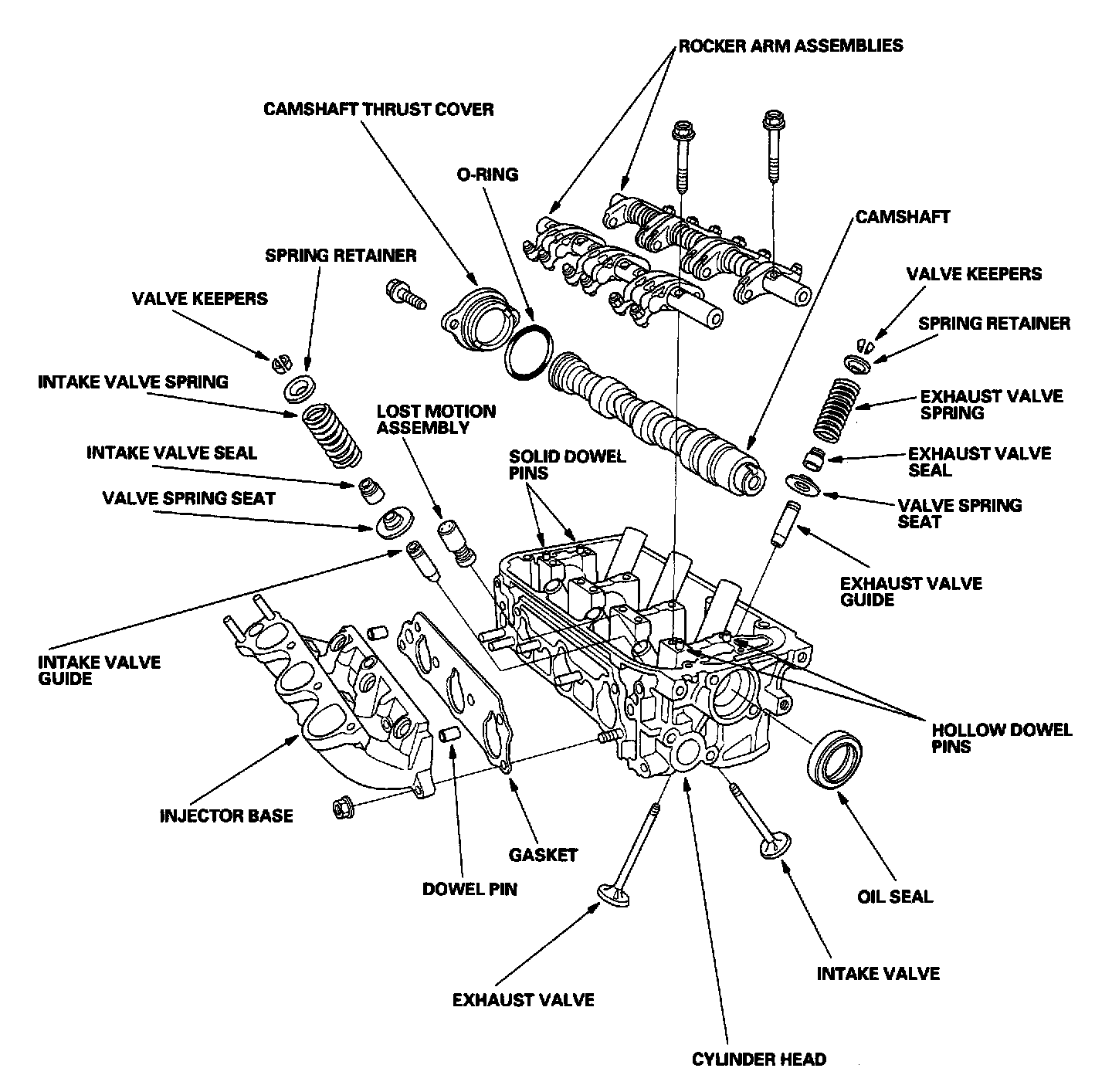 ROCKER ARM ASSEMBLIES

CAMSHAFT THRUST COVER

O-RING

CAMSHAFT

SPRING RETAINER

VALVE KEEPERS

VALVE KEEPERS

SPRING RETAINER

INTAKE VALVE SPRING

EXHAUST VALVE SPRING

LOST MOTION ASSEMBLY

INTAKE VALVE SEAL

SOLID DOWEL PINS

EXHAUST VALVE SEAL

VALVE SPRING SEAT

VALVE SPRING SEAT

EXHAUST VALVE GUIDE

INTAKE VALVE GUIDE

HOLLOW DOWEL PINS

INJECTOR BASE

GASKET

DOWEL PIN

OIL SEAL

INTAKE VALVE

EXHAUST VALVE

CYLINDER HEAD