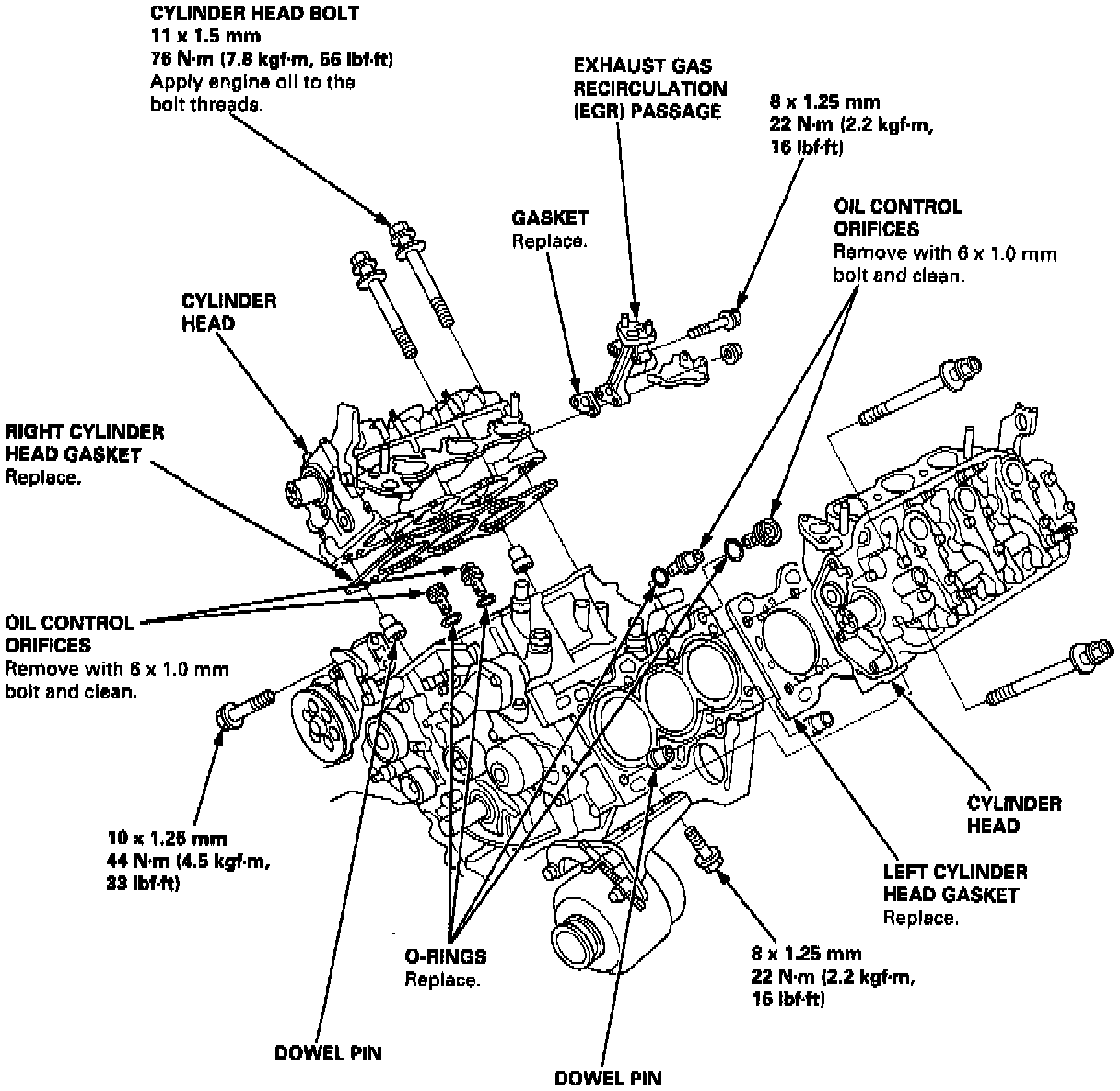 CYLINDER HEAD BOLT
11 x 1.5 mm
76 N·m (7.8 kgf·m, 56 lbf·ft)
Apply engine oil to the bolt threads.

EXHAUST GAS RECIRCULATION (EGR) PASSAGE

8 x 1.25 mm
22 N·m (2.2 kgf·m, 16 lbf·ft)

GASKET
Replace.

OIL CONTROL ORIFICES
Remove with 6 x 1.0 mm bolt and clean.

CYLINDER HEAD

RIGHT CYLINDER HEAD GASKET
Replace.

OIL CONTROL ORIFICES
Remove with 6 x 1.0 mm bolt and clean.

10 x 1.25 mm
44 N·m (4.5 kgf·m, 33 lbf·ft)

CYLINDER HEAD

LEFT CYLINDER HEAD GASKET
Replace.

O-RINGS
Replace.

8 x 1.25 mm
22 N·m (2.2 kgf·m, 16 lbf·ft)

DOWEL PIN

DOWEL PIN