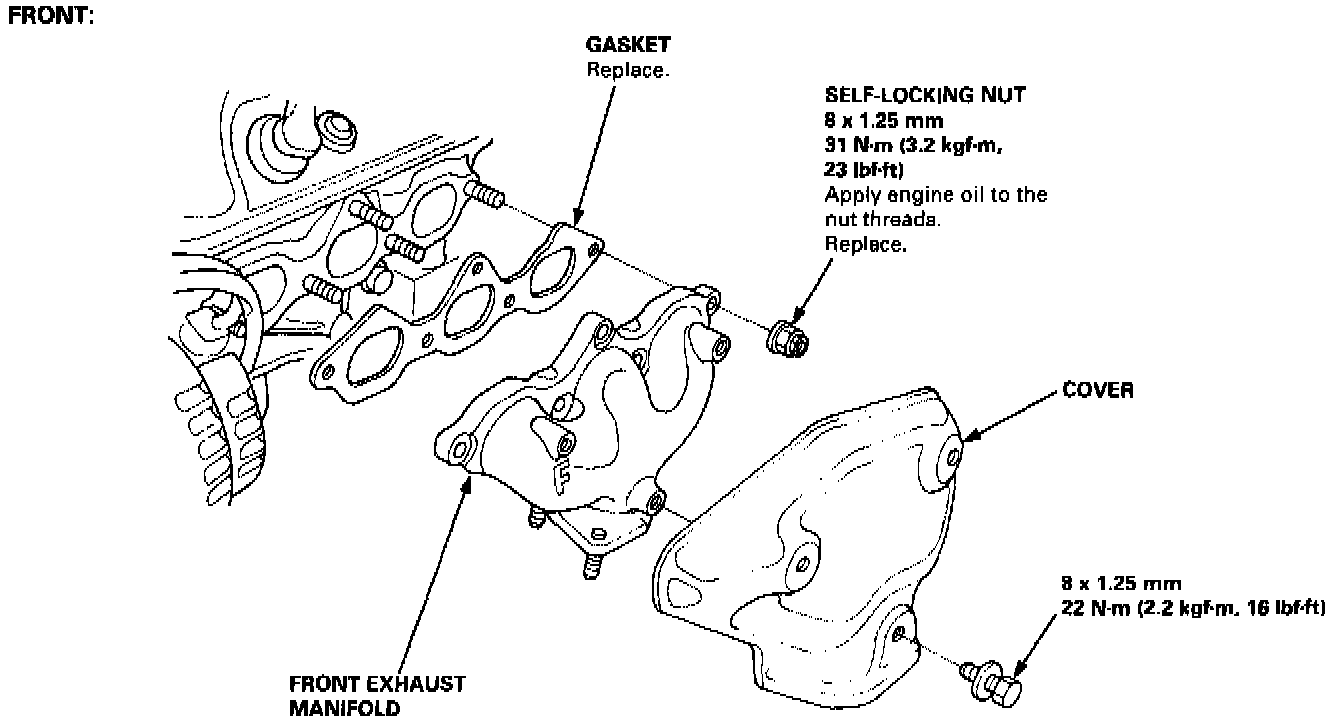 FRONT:

GASKET
Replace.

SELF-LOCKING NUT
8 x 1.25 mm
31 N·m (3.2 kgf·m, 23 lbf·ft)
Apply engine oil to the nut threads.
Replace.

COVER

F

8 x 1.25 mm
22 N·m (2.2 kgf·m, 16 lbf·ft)

FRONT EXHAUST MANIFOLD