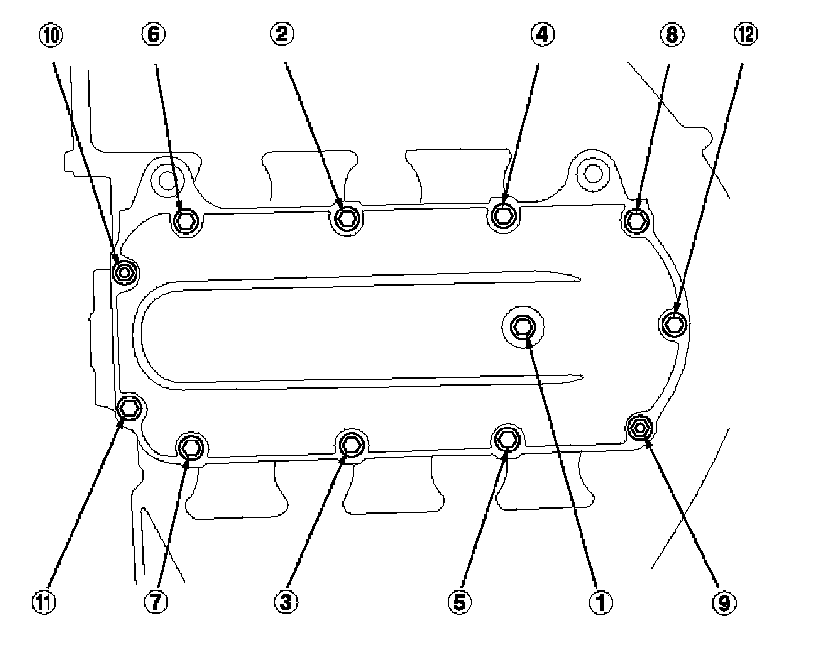 ⑩ ⑥ ② ④ ⑧ ⑫

⑪ ⑦ ③ ⑤ ① ⑨