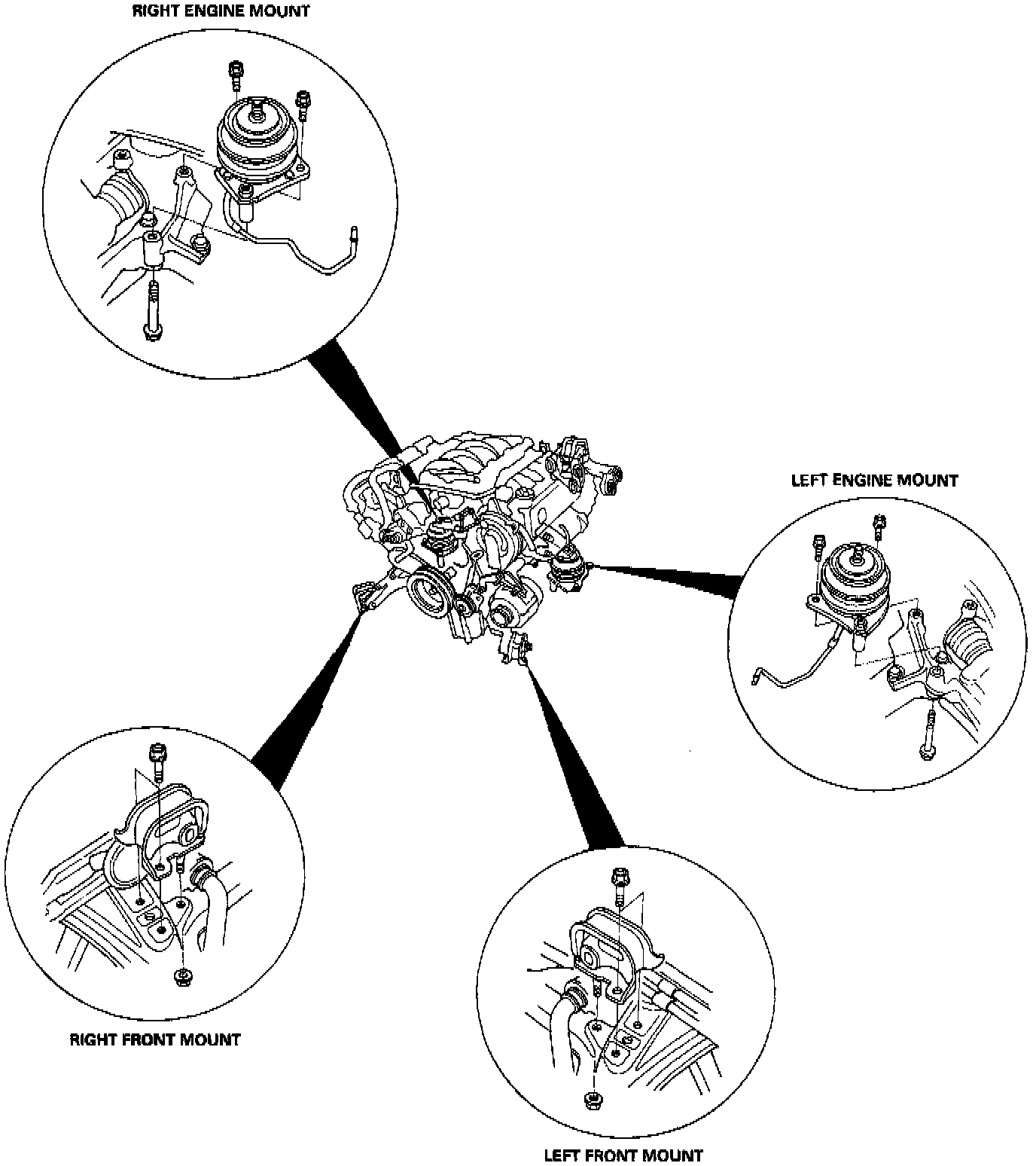 RIGHT ENGINE MOUNT

LEFT ENGINE MOUNT

RIGHT FRONT MOUNT

LEFT FRONT MOUNT