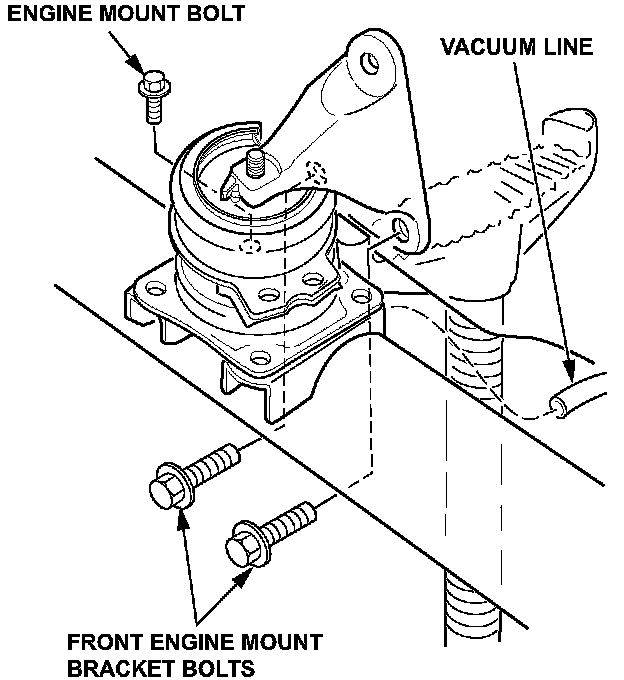 ENGINE MOUNT BOLT

VACUUM LINE

FRONT ENGINE MOUNT BRACKET BOLTS