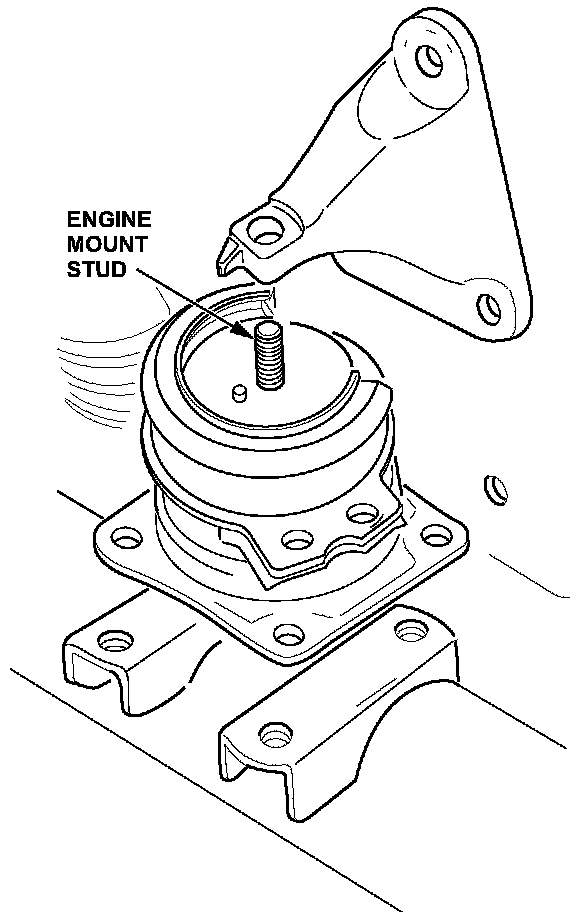 ENGINE
MOUNT
STUD