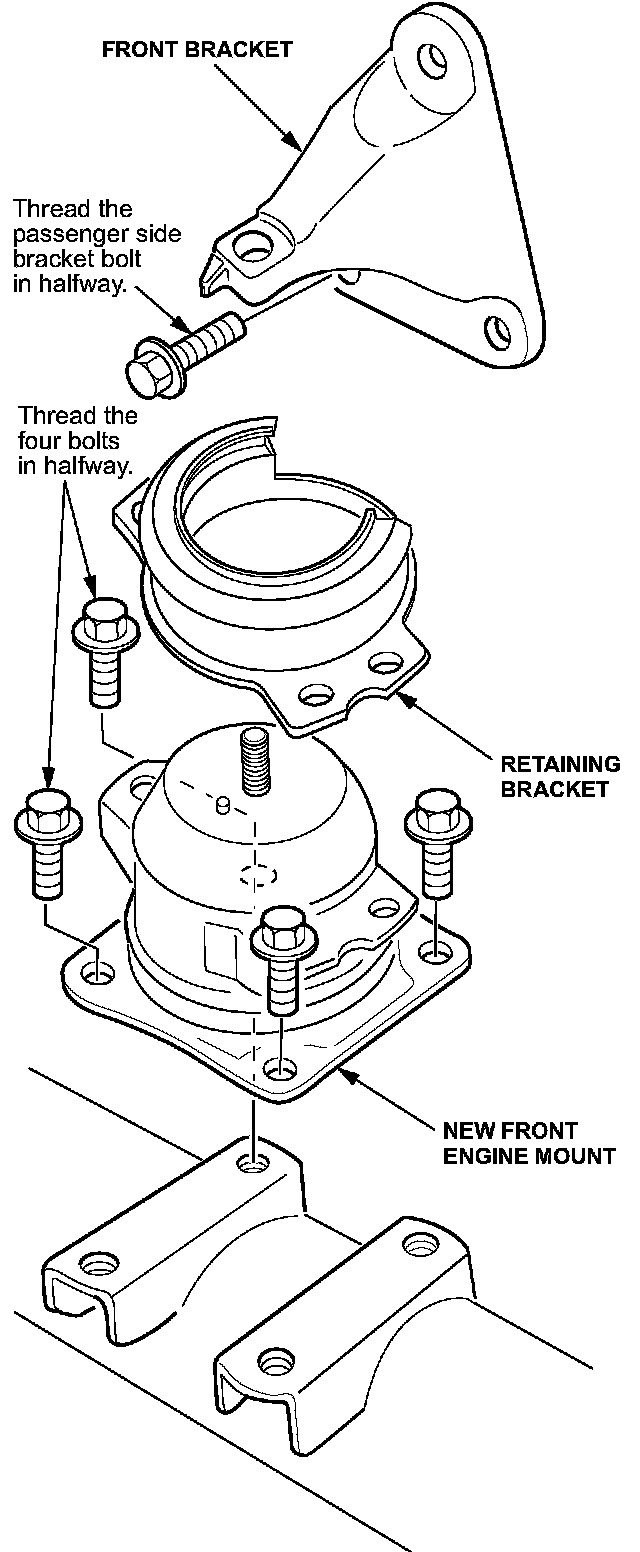 FRONT BRACKET

Thread the passenger side bracket bolt in halfway.

Thread the four bolts in halfway.

RETAINING BRACKET

NEW FRONT ENGINE MOUNT