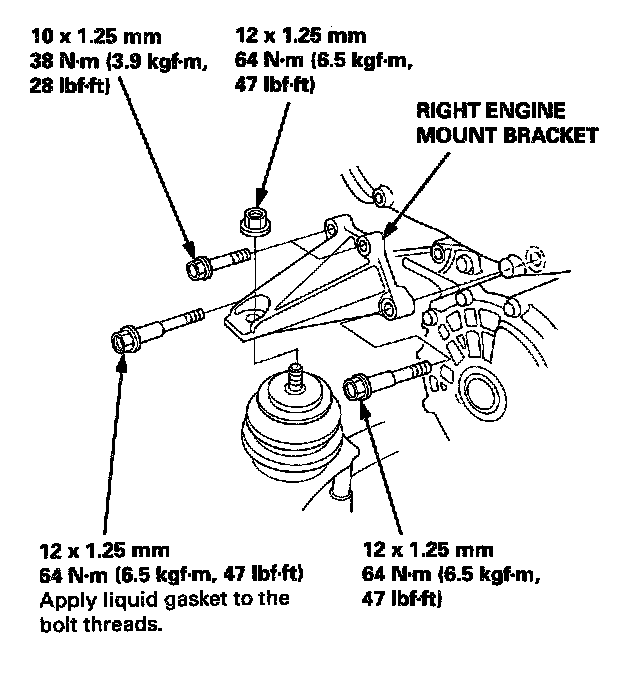 10 x 1.25 mm
38 N·m (3.9 kgf·m, 28 lbf·ft)

12 x 1.25 mm
64 N·m (6.5 kgf·m, 47 lbf·ft)

RIGHT ENGINE MOUNT BRACKET

12 x 1.25 mm
64 N·m (6.5 kgf·m, 47 lbf·ft)
Apply liquid gasket to the bolt threads.

12 x 1.25 mm
64 N·m (6.5 kgf·m, 47 lbf·ft)