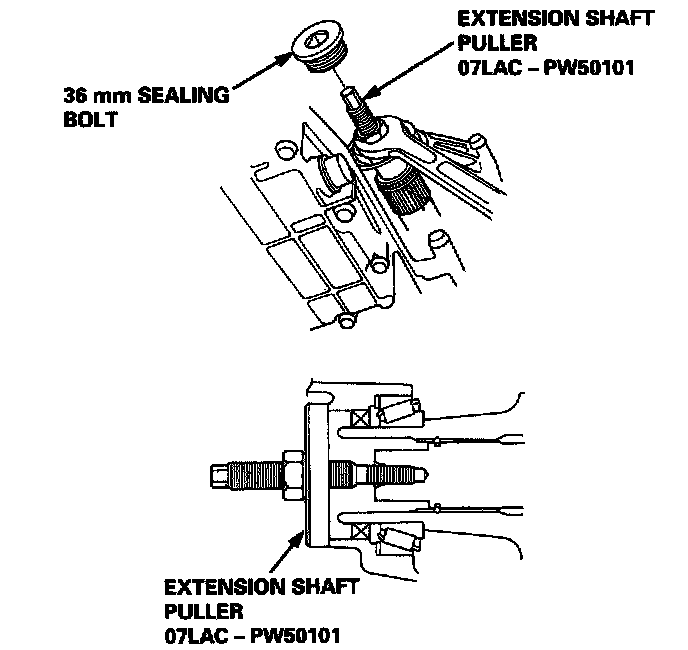 EXTENSION SHAFT PULLER
07LAC – PW50101

36 mm SEALING BOLT

EXTENSION SHAFT PULLER
07LAC – PW50101