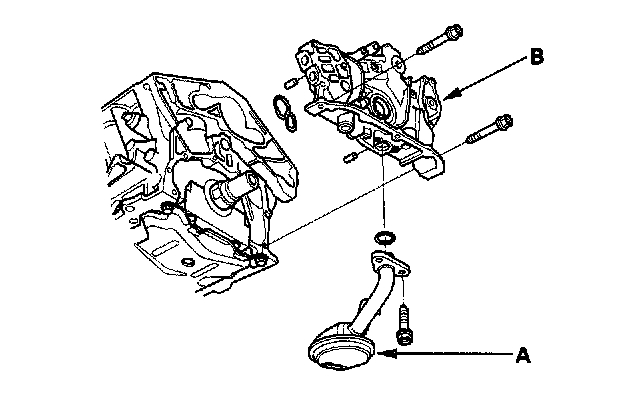 B

A