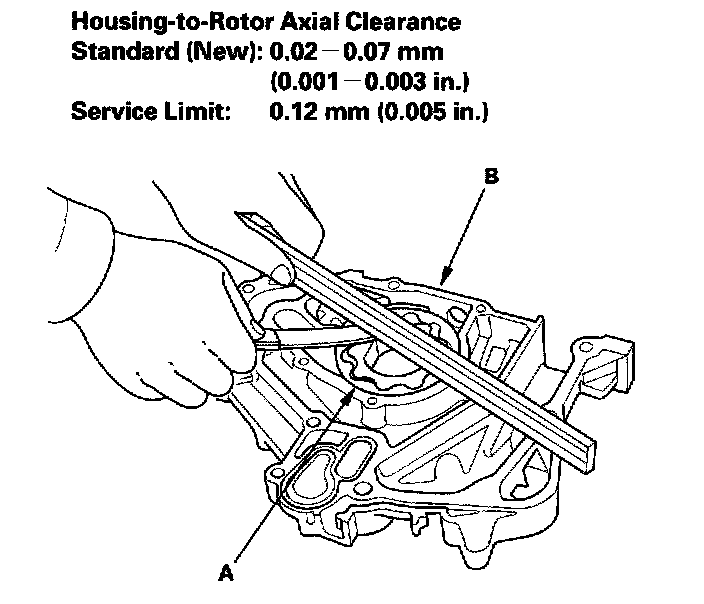 Housing-to-Rotor Axial Clearance
Standard (New): 0.02 – 0.07 mm
(0.001 – 0.003 in.)
Service Limit: 0.12 mm (0.005 in.)

B

A