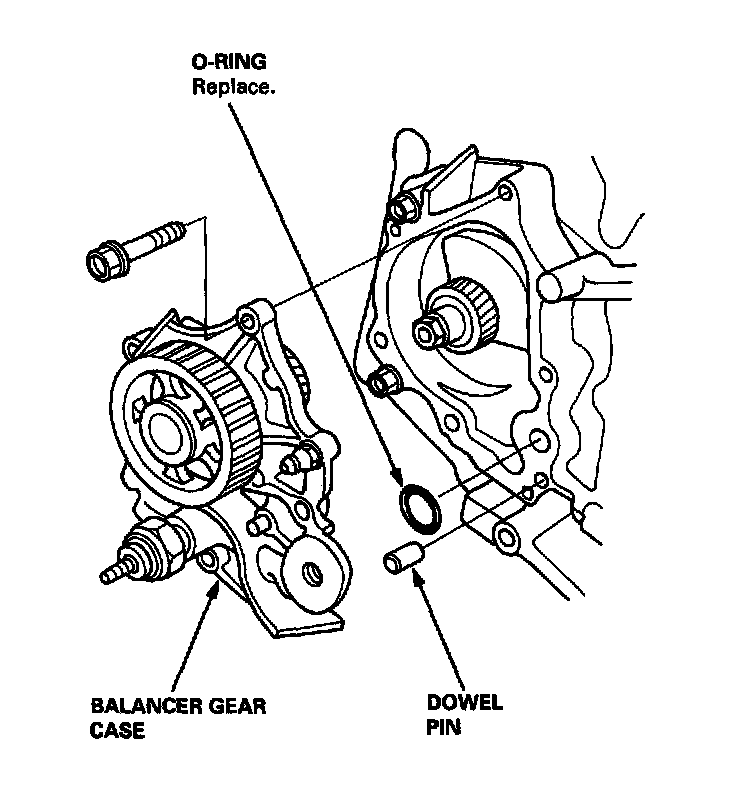 O-RING
Replace.

BALANCER GEAR
CASE

DOWEL
PIN