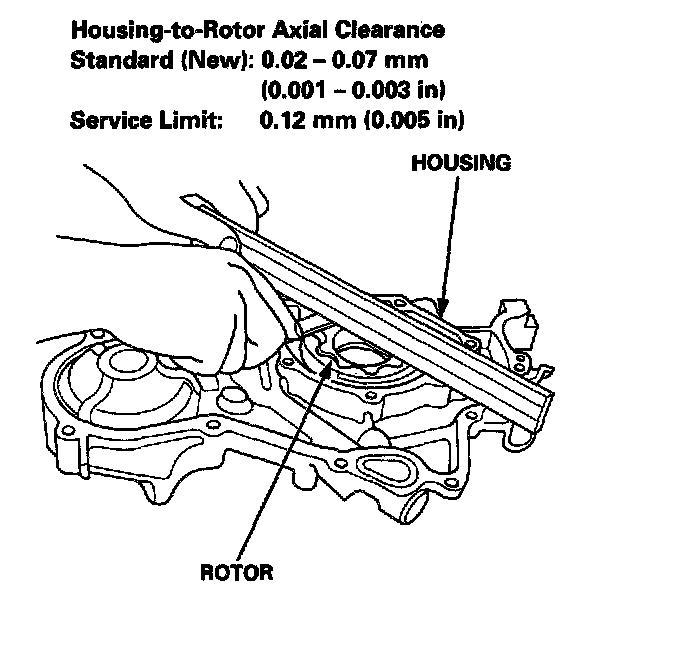 Housing-to-Rotor Axial Clearance
Standard (New): 0.02 – 0.07 mm
(0.001 – 0.003 in)
Service Limit: 0.12 mm (0.005 in)

HOUSING

ROTOR