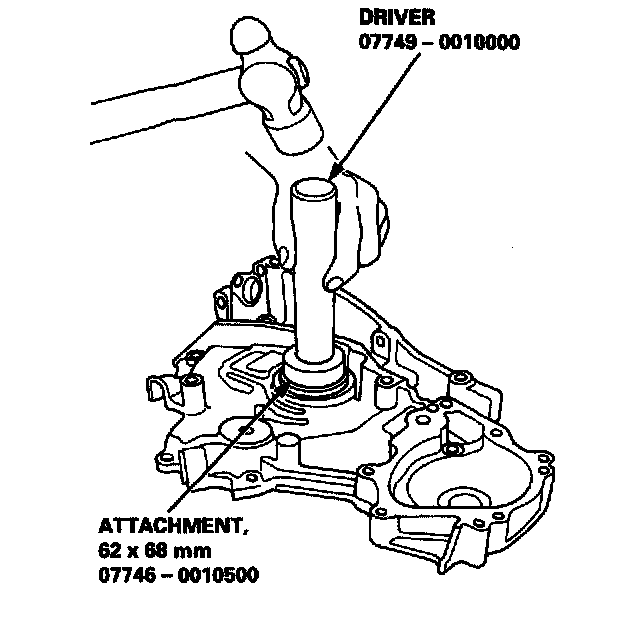 DRIVER
07749 – 0010000

ATTACHMENT,
62 x 68 mm
07746 – 0010500