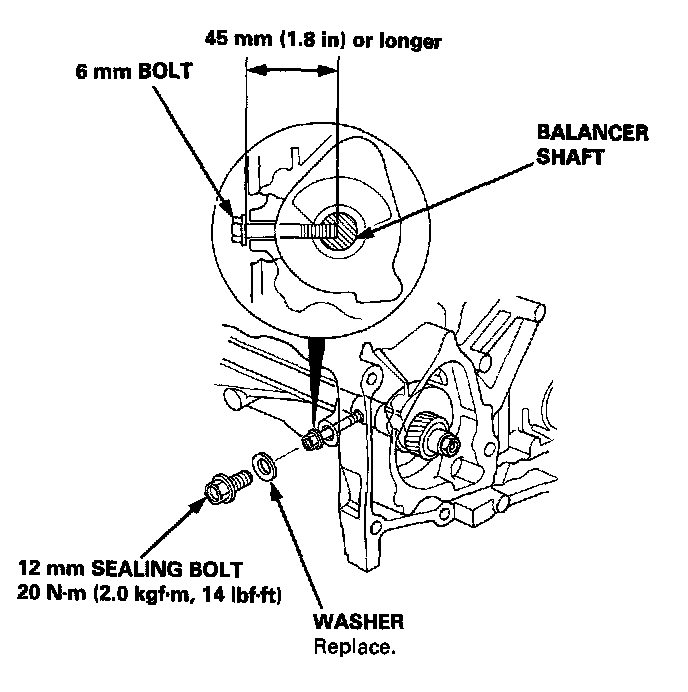 45 mm (1.8 in) or longer

6 mm BOLT

BALANCER SHAFT

12 mm SEALING BOLT
20 N·m (2.0 kgf·m, 14 lbf·ft)

WASHER
Replace.