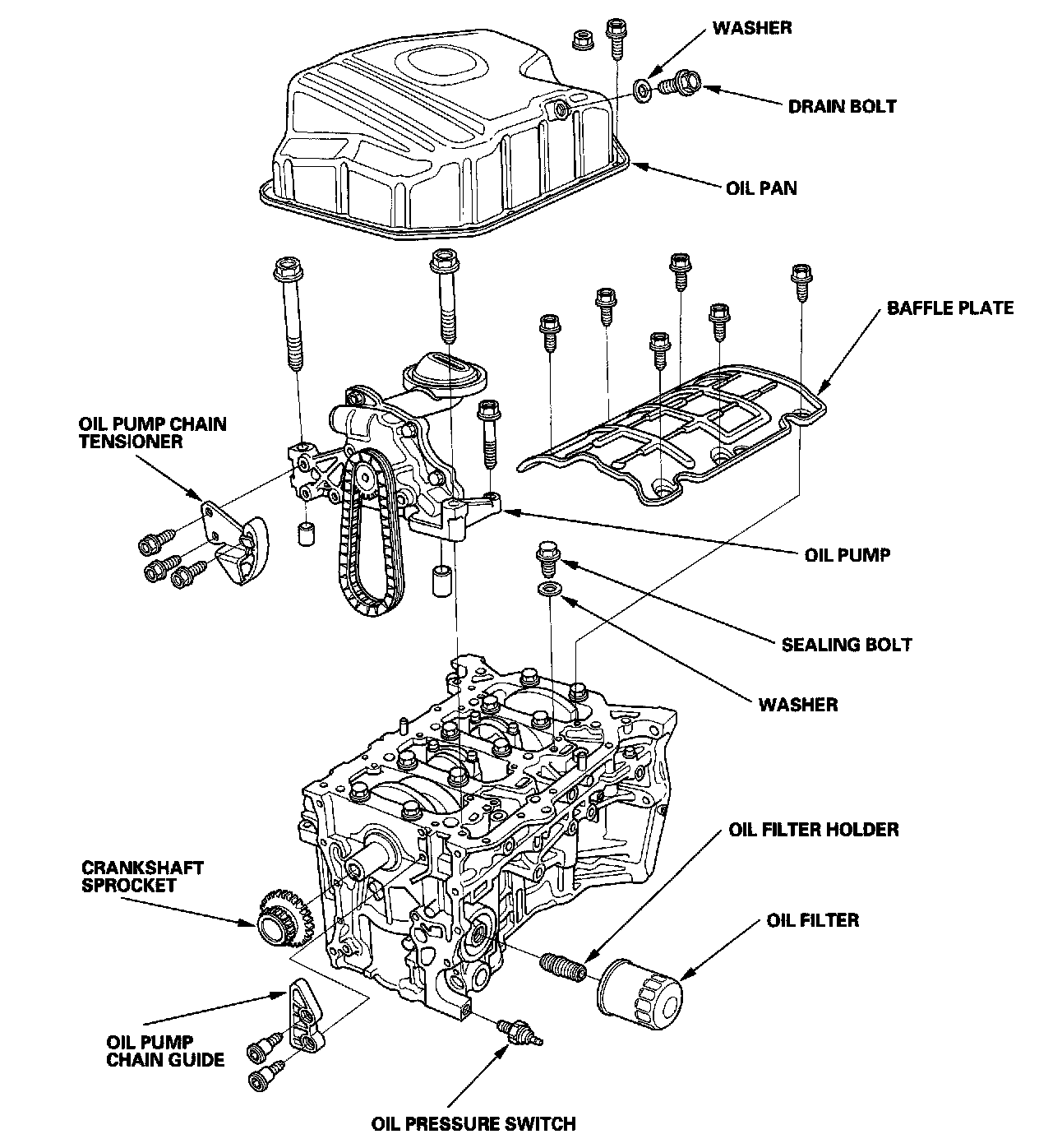 WASHER

DRAIN BOLT

OIL PAN

BAFFLE PLATE

OIL PUMP CHAIN TENSIONER

OIL PUMP

SEALING BOLT

WASHER

OIL FILTER HOLDER

CRANKSHAFT SPROCKET

OIL FILTER

OIL PUMP CHAIN GUIDE

OIL PRESSURE SWITCH