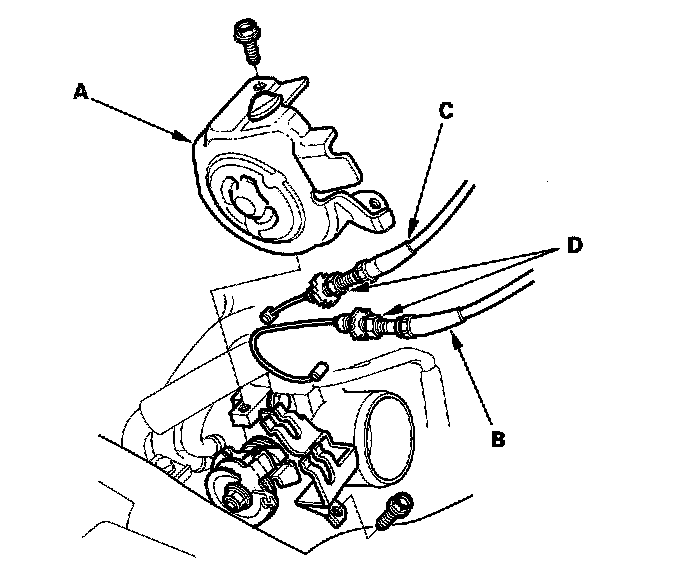 A
C
D
B