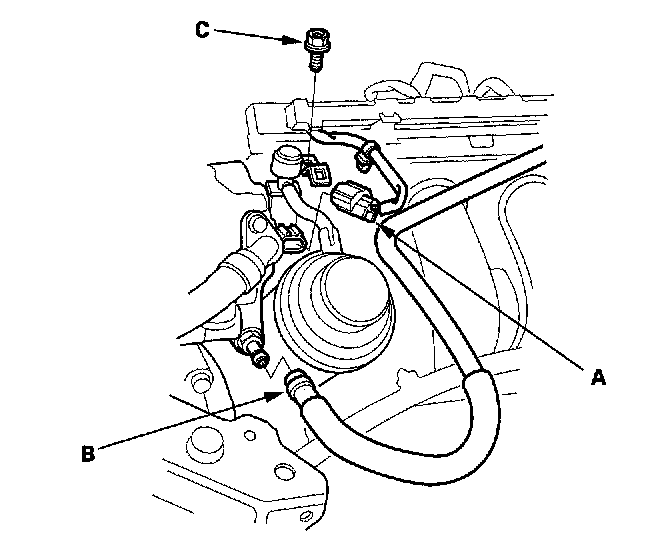 C
A
B