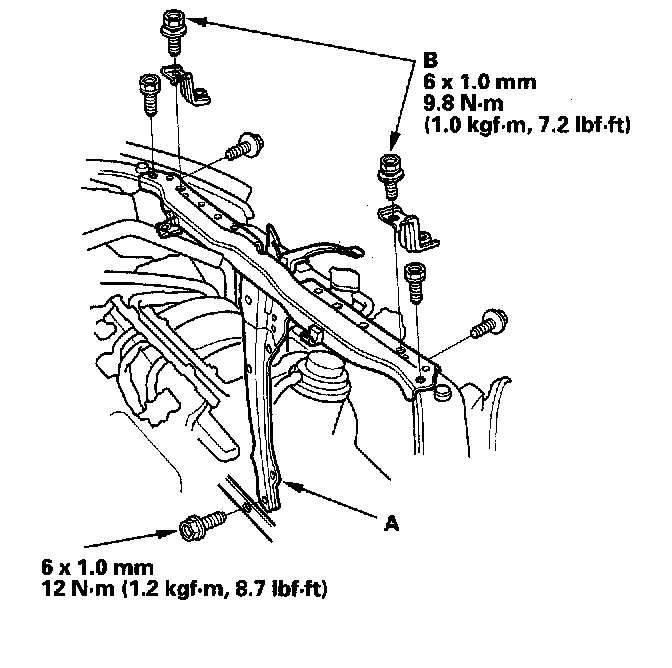 B
6 x 1.0 mm
9.8 N·m
(1.0 kgf·m, 7.2 lbf·ft)

A

6 x 1.0 mm
12 N·m (1.2 kgf·m, 8.7 lbf·ft)