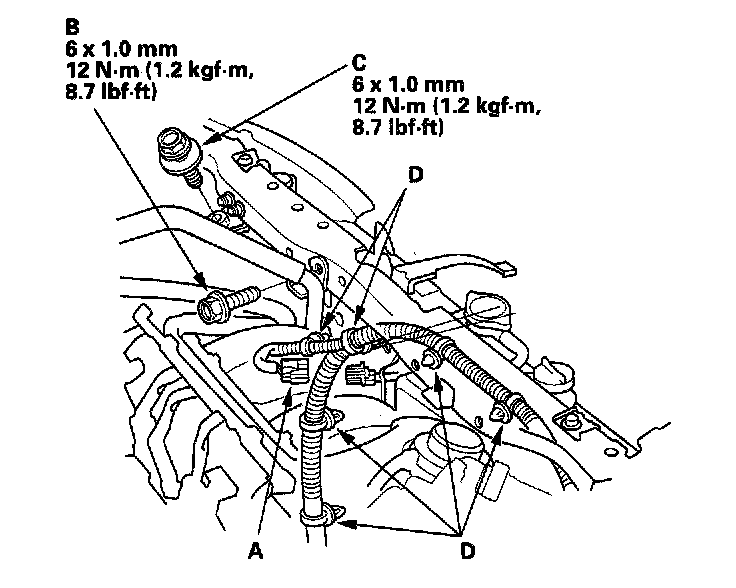 B
6 x 1.0 mm
12 N·m (1.2 kgf·m,
8.7 lbf·ft)

C
6 x 1.0 mm
12 N·m (1.2 kgf·m,
8.7 lbf·ft)

D

A

D