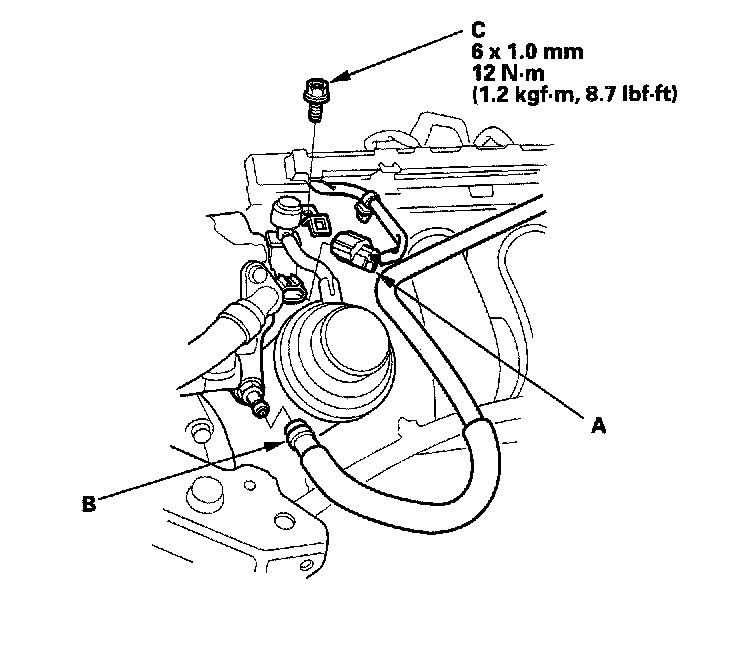 C
6 x 1.0 mm
12 N·m
(1.2 kgf·m, 8.7 lbf·ft)

A

B