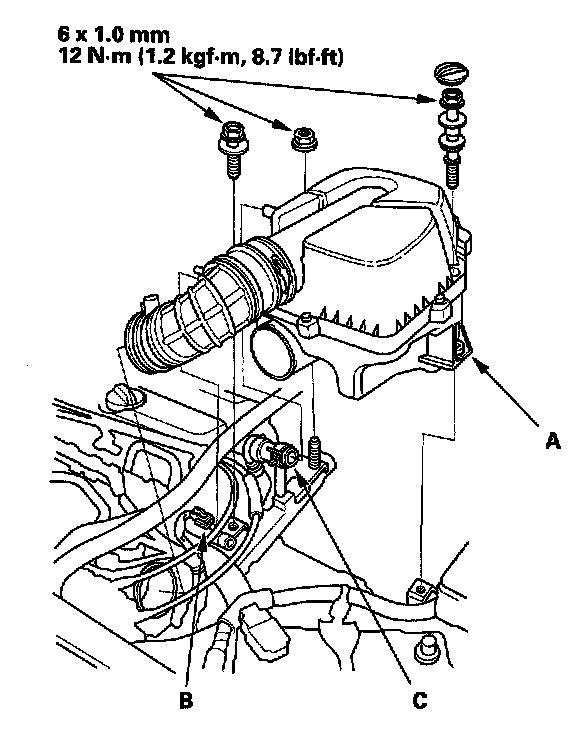 6 x 1.0 mm
12 N·m (1.2 kgf·m, 8.7 lbf·ft)

A

B

C