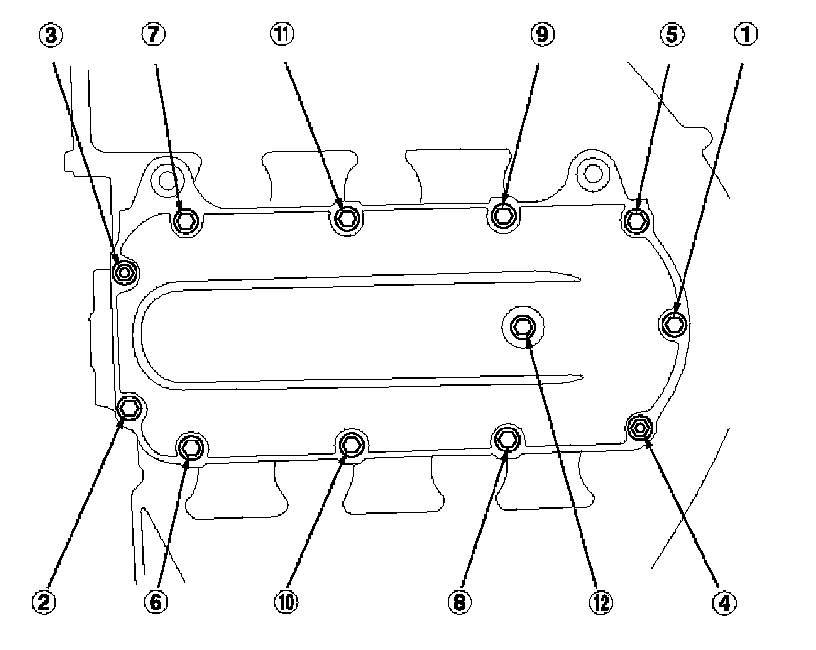 3 7 11 9 5 1

2 6 10 8 12 4