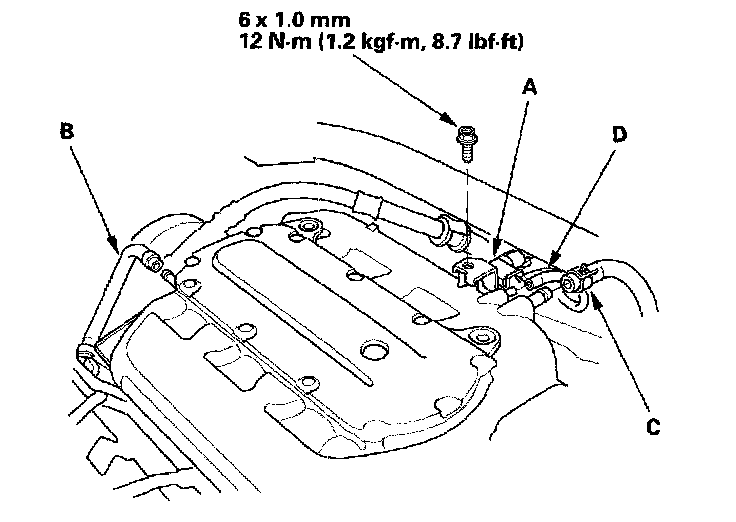 6 x 1.0 mm
12 N·m (1.2 kgf·m, 8.7 lbf·ft)

A

B

D

C