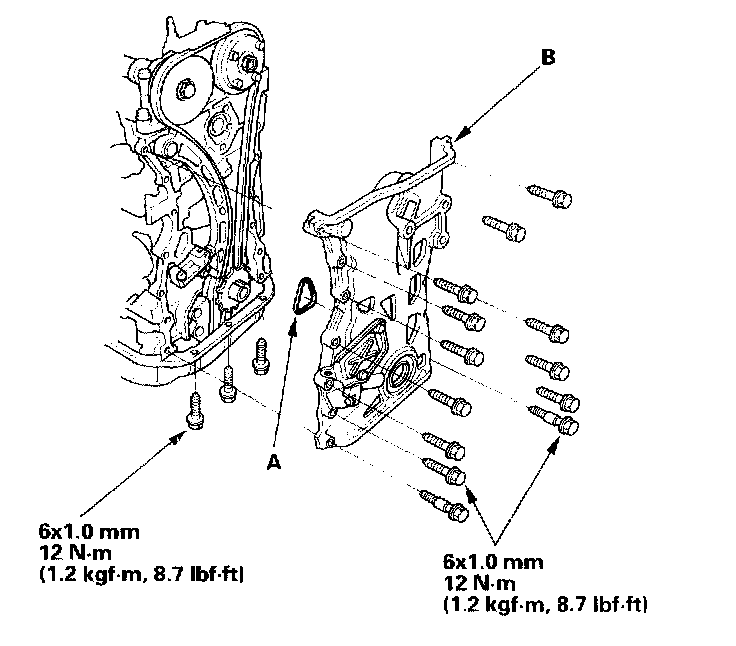 B

A

6x1.0 mm
12 N·m
(1.2 kgf·m, 8.7 lbf·ft)

6x1.0 mm
12 N·m
(1.2 kgf·m, 8.7 lbf·ft)