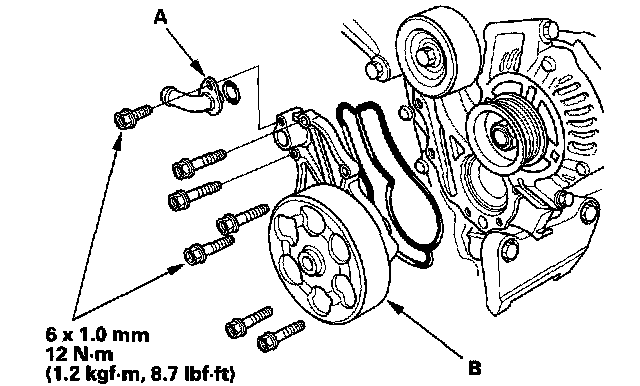 A

6 x 1.0 mm
12 N·m
(1.2 kgf·m, 8.7 lbf·ft)

B