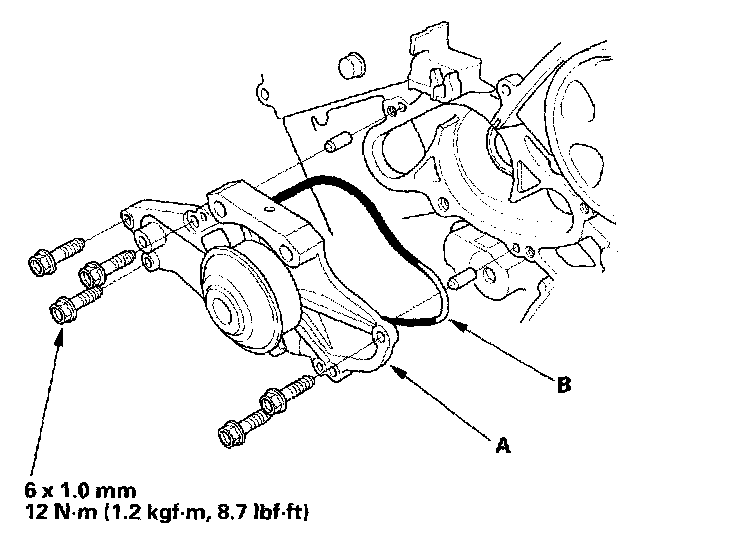 B

A

6 x 1.0 mm
12 N·m (1.2 kgf·m, 8.7 lbf·ft)