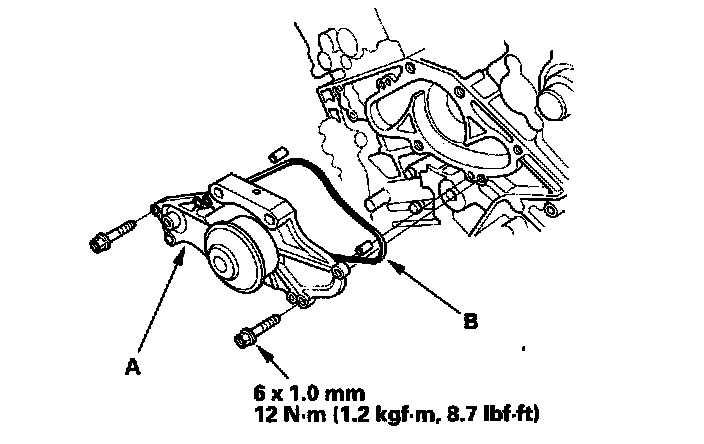 B

A

6 x 1.0 mm
12 N·m (1.2 kgf·m, 8.7 lbf·ft)