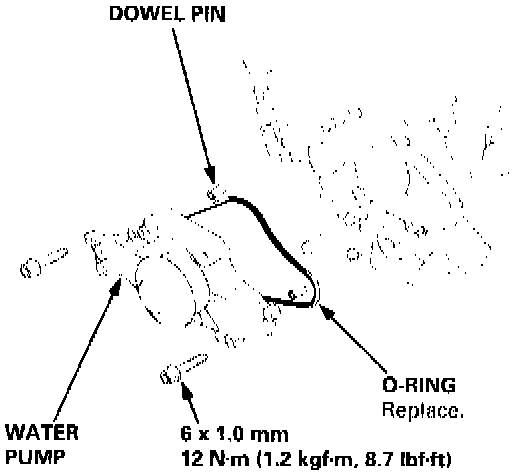 DOWEL PIN

O-RING
Replace.

WATER
PUMP

6 x 1.0 mm
12 N·m (1.2 kgf·m, 8.7 lbf·ft)