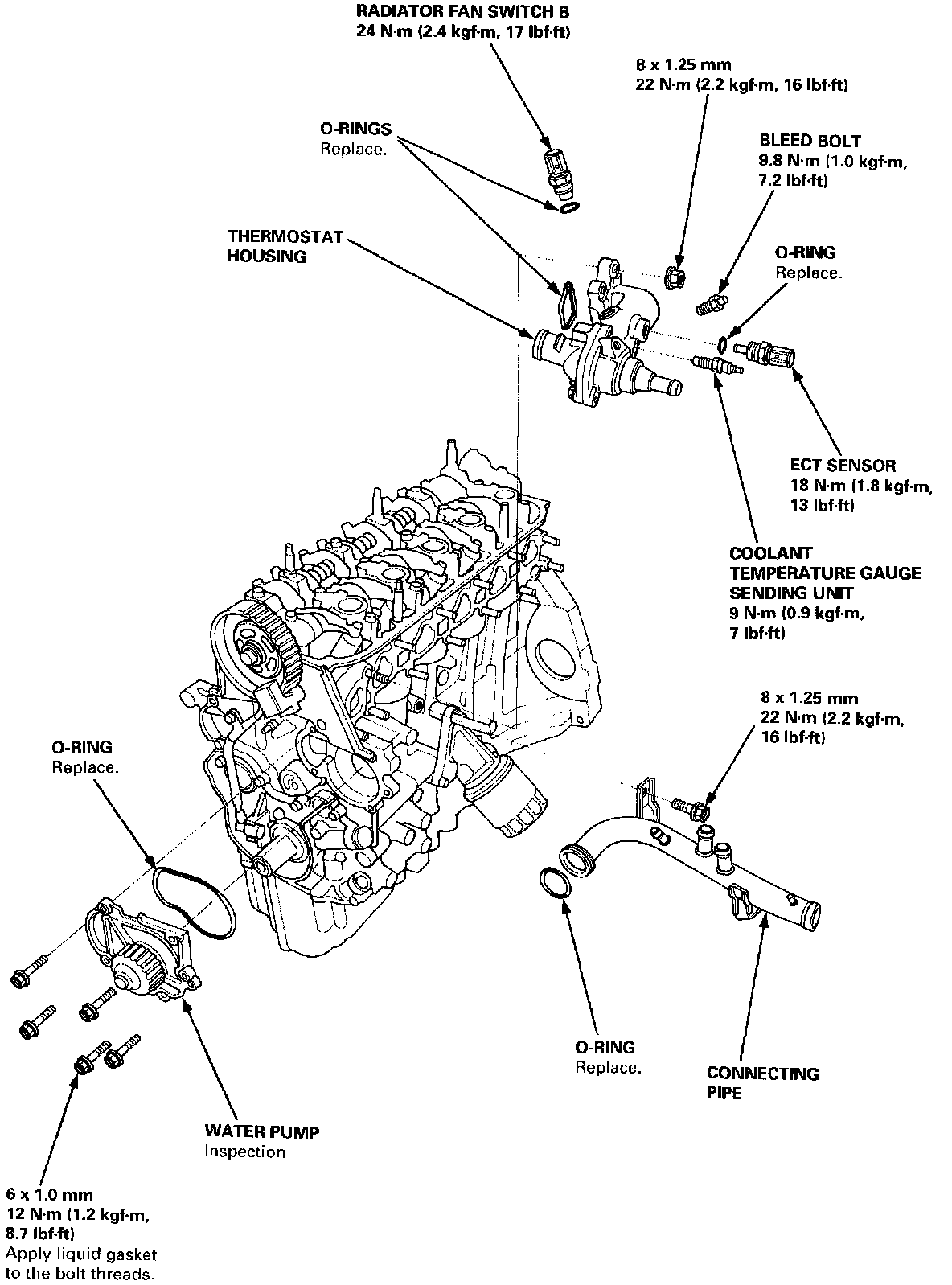 RADIATOR FAN SWITCH B
24 N·m (2.4 kgf·m, 17 lbf·ft)

8 x 1.25 mm
22 N·m (2.2 kgf·m, 16 lbf·ft)

O-RINGS
Replace.

BLEED BOLT
9.8 N·m (1.0 kgf·m, 7.2 lbf·ft)

THERMOSTAT HOUSING

O-RING
Replace.

ECT SENSOR
18 N·m (1.8 kgf·m, 13 lbf·ft)

COOLANT TEMPERATURE GAUGE SENDING UNIT
9 N·m (0.9 kgf·m, 7 lbf·ft)

8 x 1.25 mm
22 N·m (2.2 kgf·m, 16 lbf·ft)

O-RING
Replace.

O-RING
Replace.

CONNECTING PIPE

WATER PUMP
Inspection

6 x 1.0 mm
12 N·m (1.2 kgf·m, 8.7 lbf·ft)
Apply liquid gasket to the bolt threads.