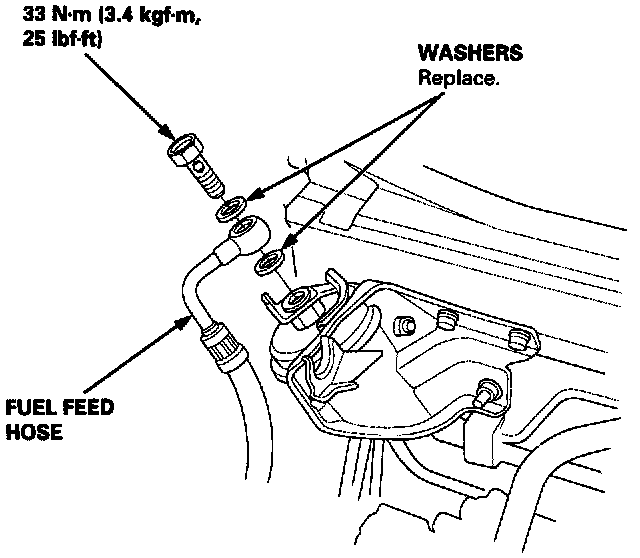 33 N·m (3.4 kgf·m, 25 lbf·ft)

WASHERS
Replace.

FUEL FEED HOSE