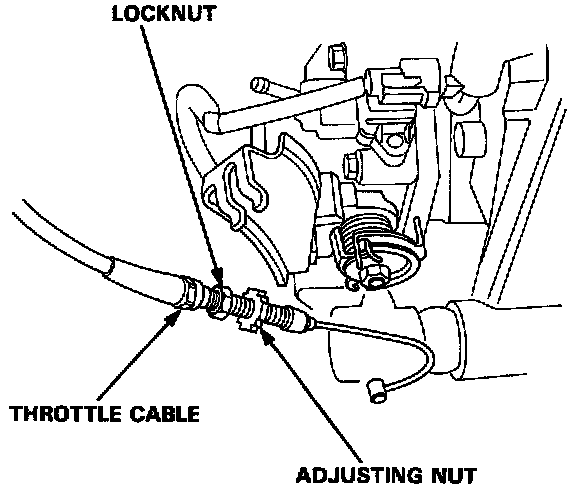 LOCKNUT

THROTTLE CABLE

ADJUSTING NUT