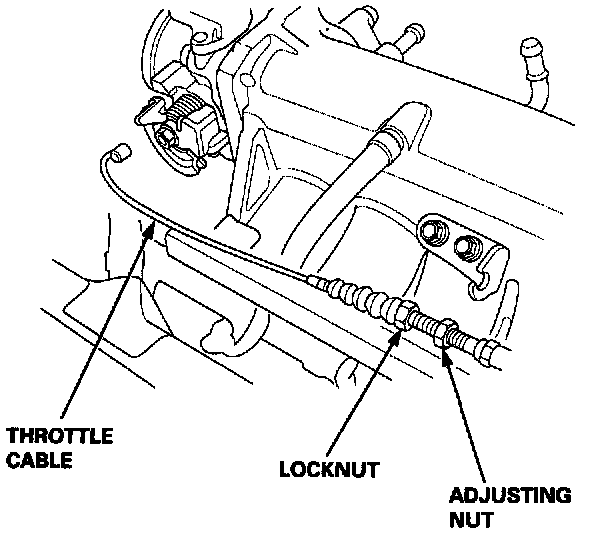 THROTTLE CABLE

LOCKNUT

ADJUSTING NUT