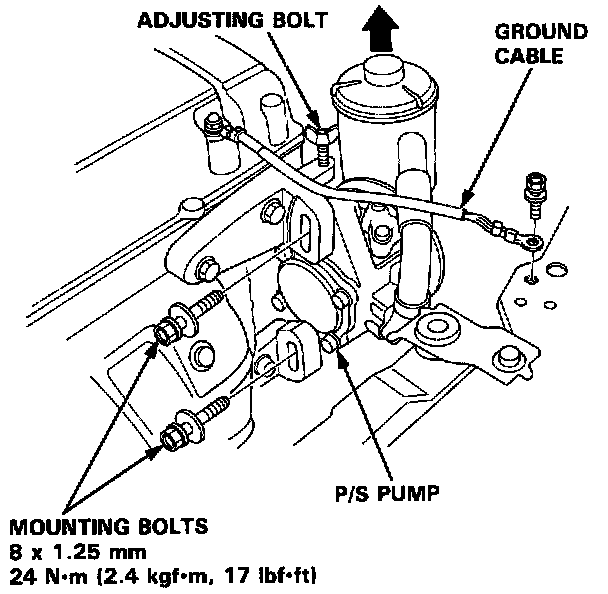 ADJUSTING BOLT

GROUND CABLE

P/S PUMP

MOUNTING BOLTS
8 x 1.25 mm
24 N·m (2.4 kgf·m, 17 lbf·ft)