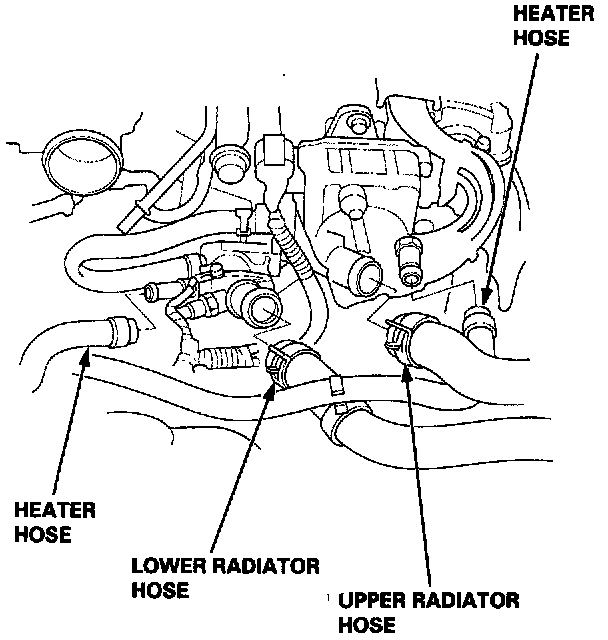 HEATER HOSE

HEATER HOSE

LOWER RADIATOR HOSE

UPPER RADIATOR HOSE