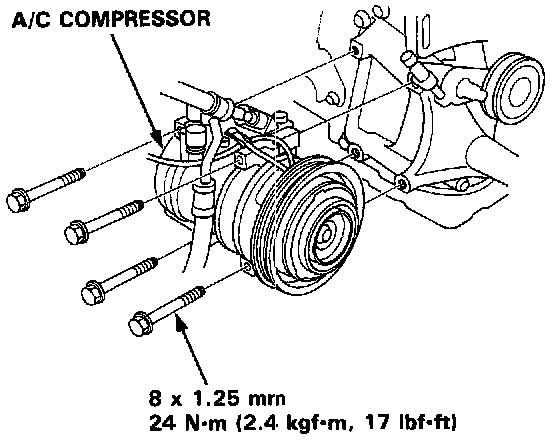 A/C COMPRESSOR

8 x 1.25 mm
24 N·m (2.4 kgf·m, 17 lbf·ft)