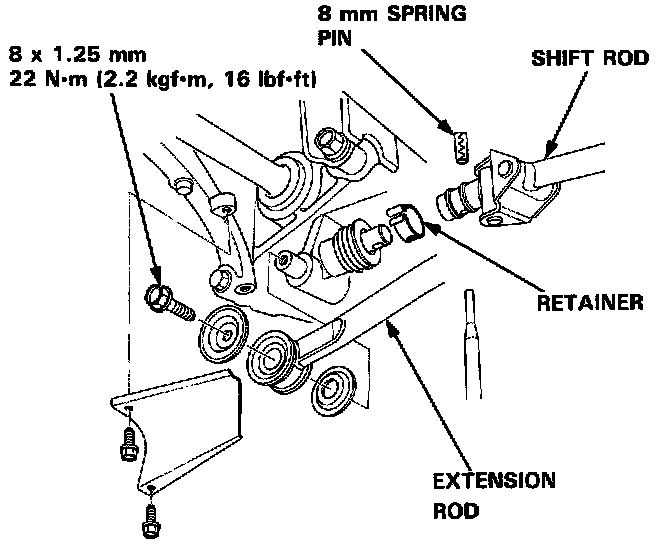 8 mm SPRING PIN

8 x 1.25 mm
22 N·m (2.2 kgf·m, 16 lbf·ft)

SHIFT ROD

RETAINER

EXTENSION ROD