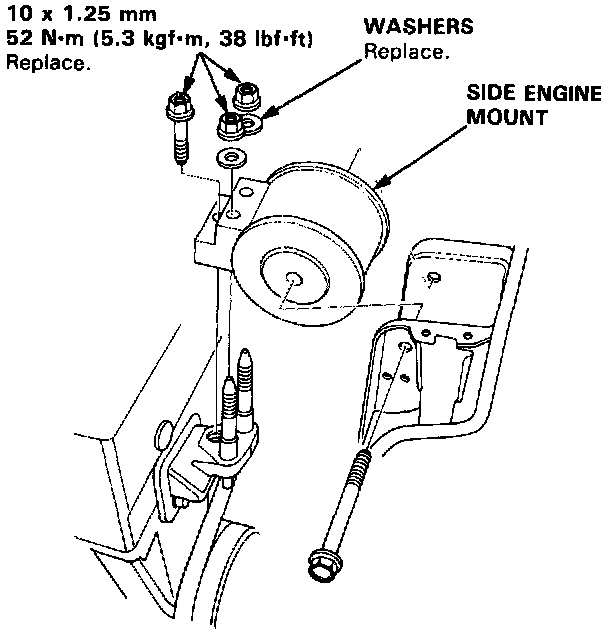 10 x 1.25 mm
52 N·m (5.3 kgf·m, 38 lbf·ft)
Replace.

WASHERS
Replace.

SIDE ENGINE
MOUNT